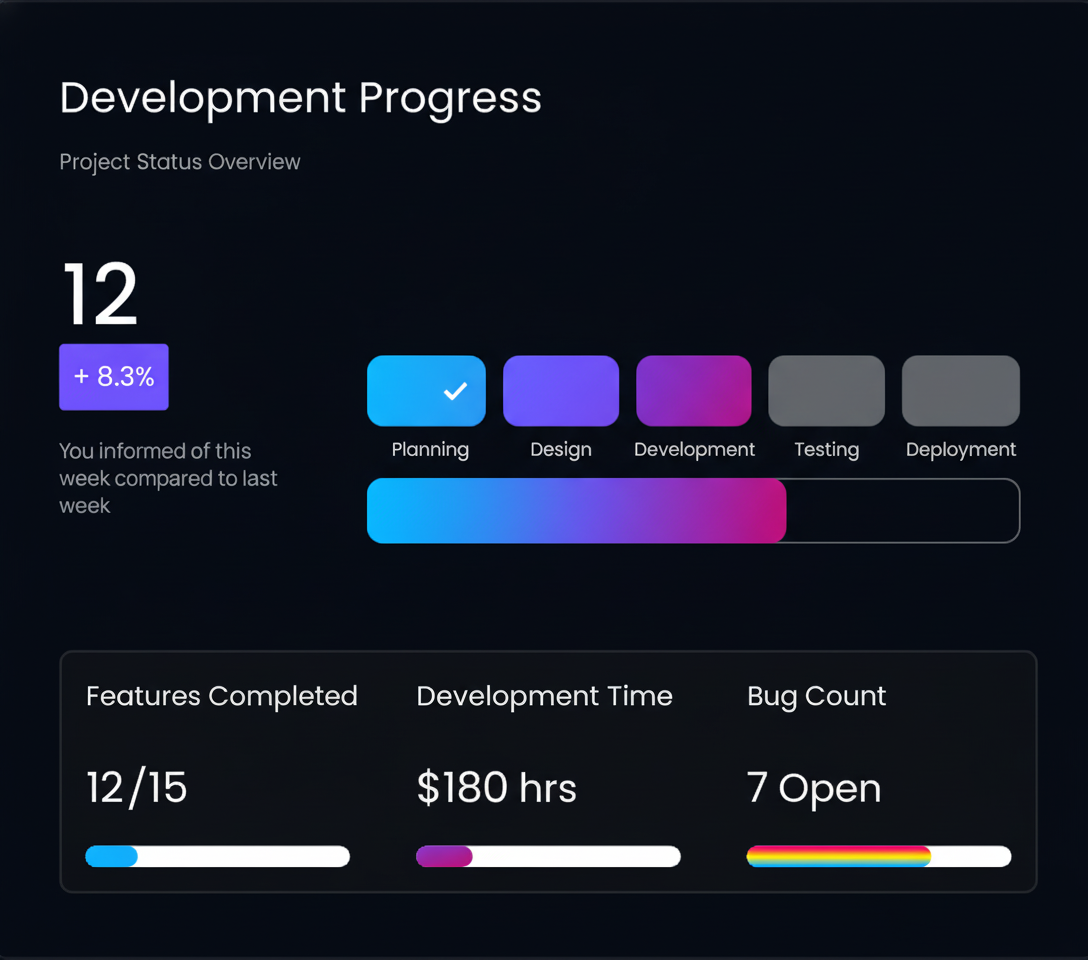 Development Progress

Project Status Overview

12

+ 8.3%

You informed of this week compared to last week

Planning Design Development Testing Deployment

Features Completed

12/15

Development Time

$180 hrs

Bug Count

7 Open